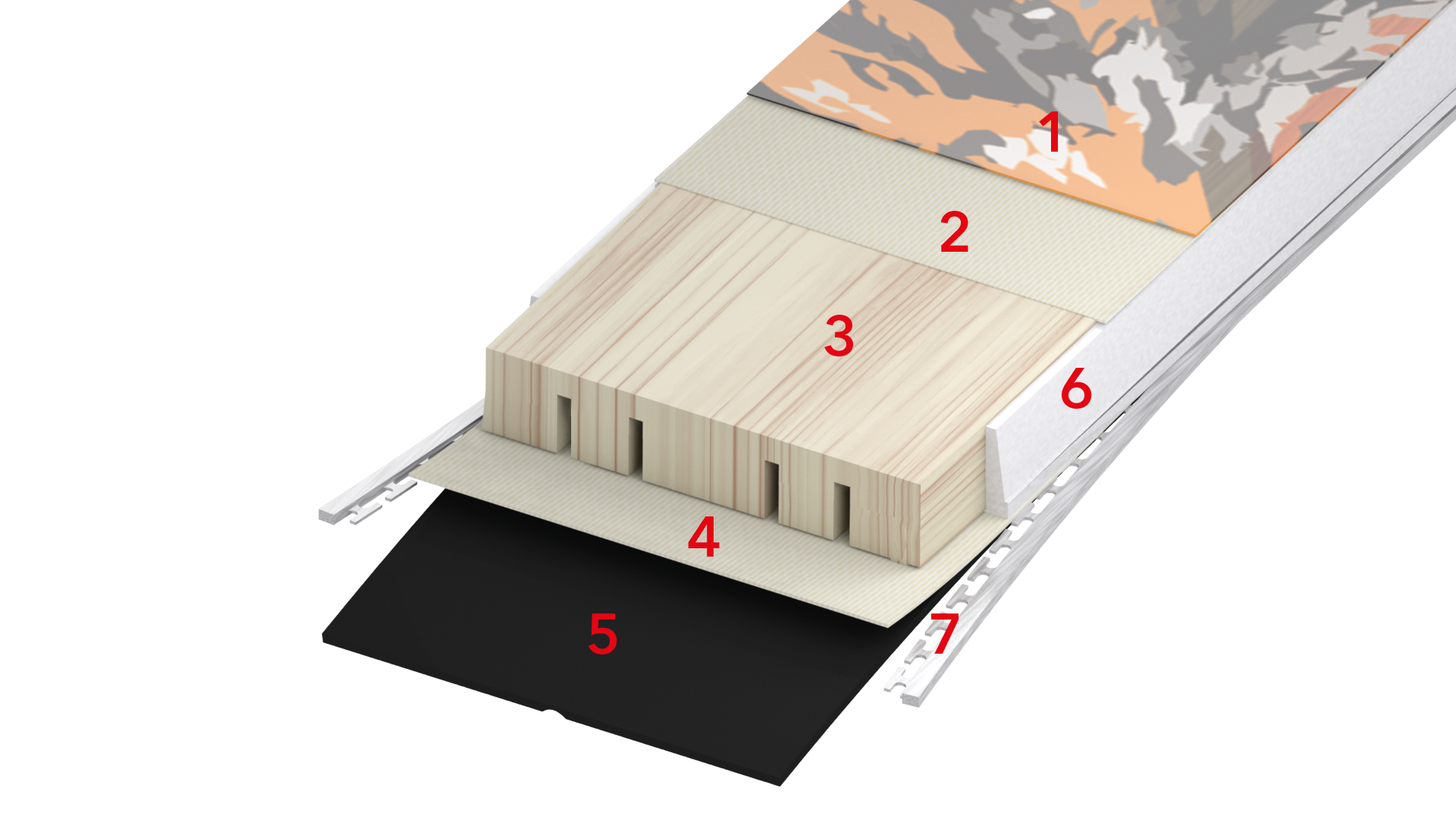 1
2
3
6
4
5
7